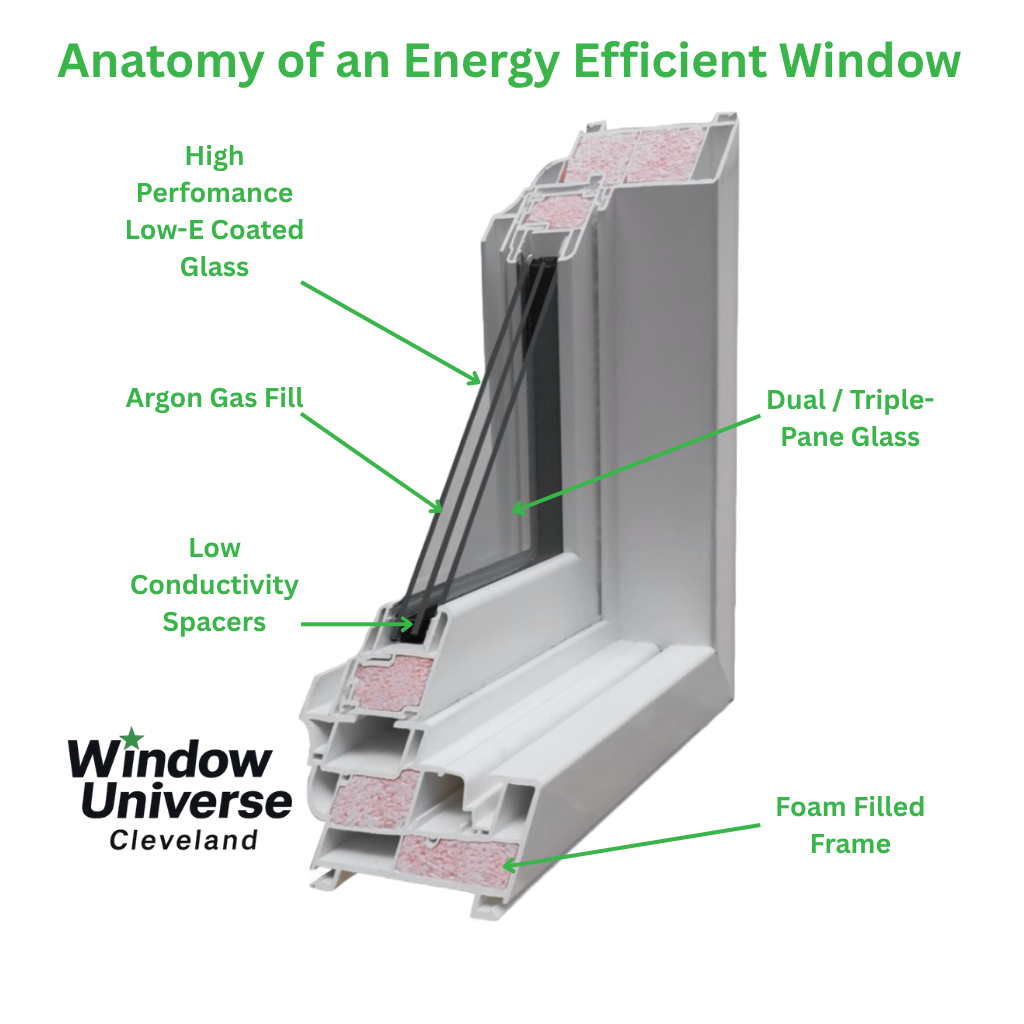 Anatomy of an Energy Efficient Window

High Perfomance Low-E Coated Glass

Argon Gas Fill

Dual / Triple-Pane Glass

Low Conductivity Spacers

Window Universe
Cleveland

Foam Filled Frame