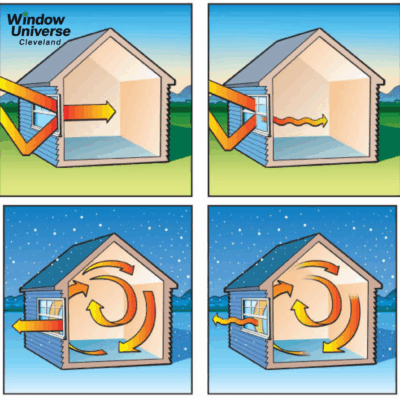 Window Universe
Cleveland